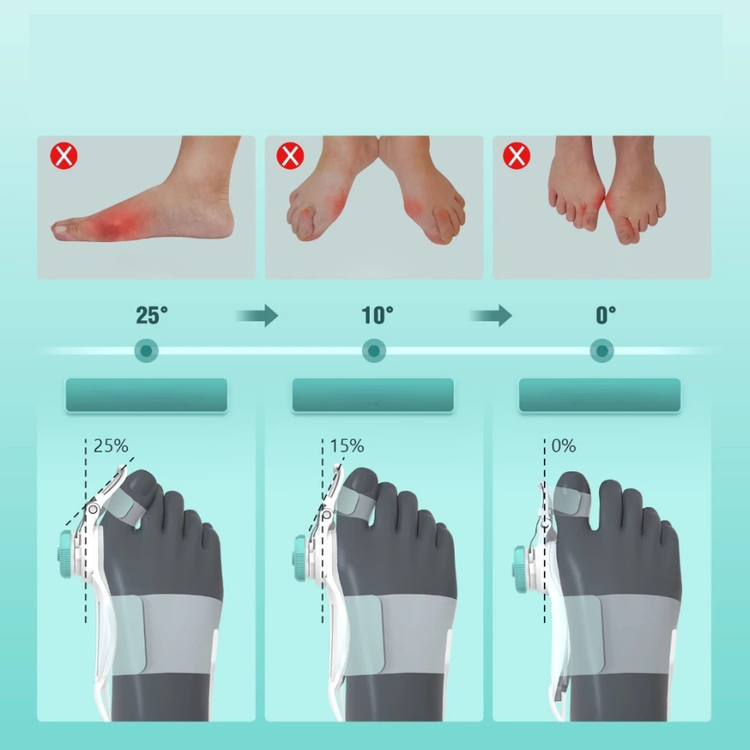 25°

10°

0°

25%

15%

0%